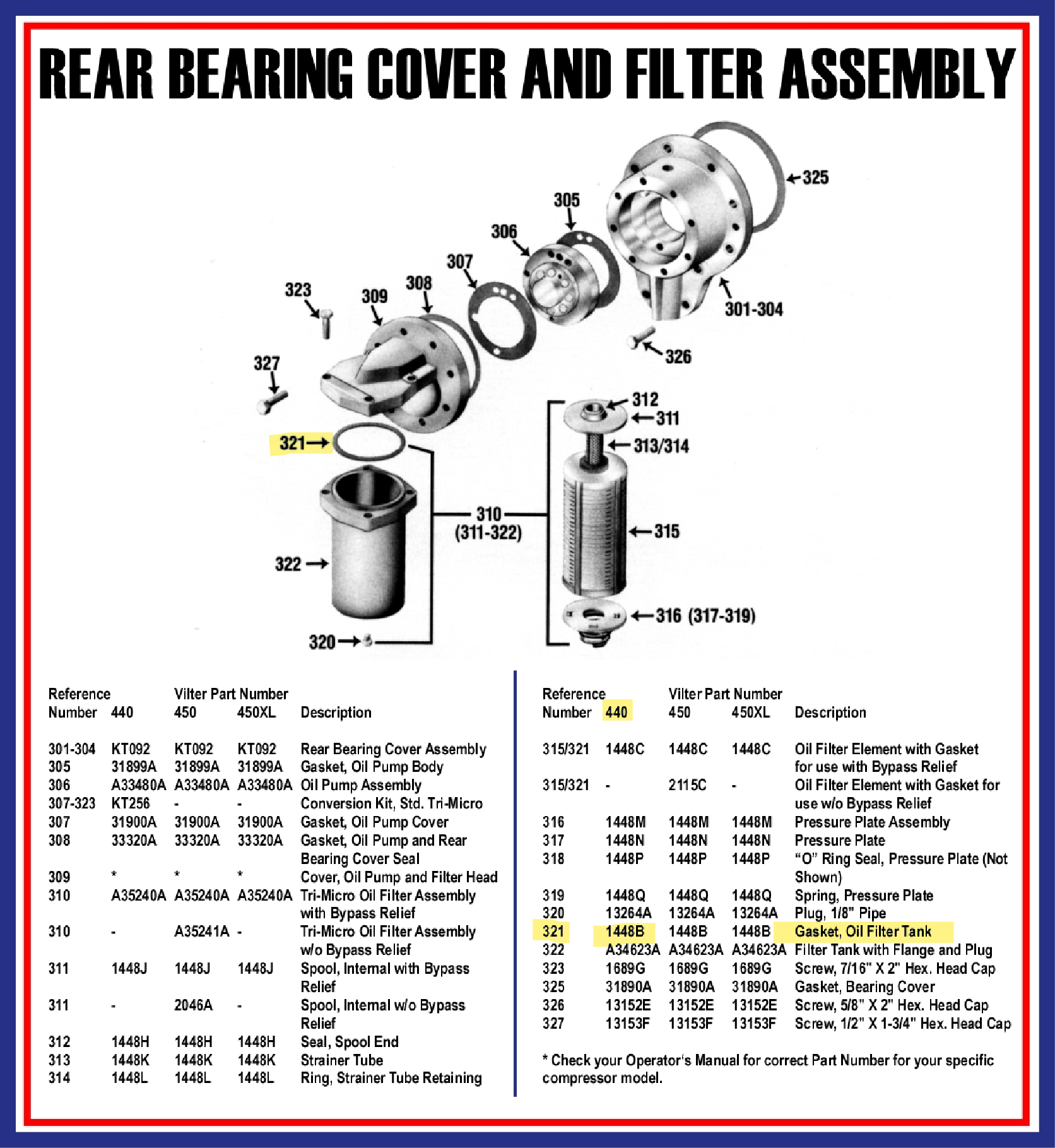 REAR BEARING COVER AND FILTER ASSEMBLY

325
305
306
307
308
309
323
301-304
326
327
312
311
313/314
321
310
(311-322)
315
322
316 (317-319)
320

| Reference Number | Vilter Part Number 440 | 450 | 450XL | Description |
|---|---|---|---|---|
| 301-304 | KT092 | KT092 | KT092 | Rear Bearing Cover Assembly |
| 305 | 31899A | 31899A | 31899A | Gasket, Oil Pump Body |
| 306 | A33480A | A33480A | A33480A | Oil Pump Assembly |
| 307-323 | KT256 | - | - | Conversion Kit, Std. Tri-Micro |
| 307 | 31900A | 31900A | 31900A | Gasket, Oil Pump Cover |
| 308 | 33320A | 33320A | 33320A | Gasket, Oil Pump and Rear Bearing Cover Seal |
| 309 | * | * | * | Cover, Oil Pump and Filter Head |
| 310 | A35240A | A35240A | A35240A | Tri-Micro Oil Filter Assembly with Bypass Relief |
| 310 | - | A35241A | - | Tri-Micro Oil Filter Assembly w/o Bypass Relief |
| 311 | 1448J | 1448J | 1448J | Spool, Internal with Bypass Relief |
| 311 | - | 2046A | - | Spool, Internal w/o Bypass Relief |
| 312 | 1448H | 1448H | 1448H | Seal, Spool End |
| 313 | 1448K | 1448K | 1448K | Strainer Tube |
| 314 | 1448L | 1448L | 1448L | Ring, Strainer Tube Retaining |

| Reference Number | Vilter Part Number 440 | 450 | 450XL | Description |
|---|---|---|---|---|
| 315/321 | 1448C | 1448C | 1448C | Oil Filter Element with Gasket for use with Bypass Relief |
| 315/321 | - | 2115C | - | Oil Filter Element with Gasket for use w/o Bypass Relief |
| 316 | 1448M | 1448M | 1448M | Pressure Plate Assembly |
| 317 | 1448N | 1448N | 1448N | Pressure Plate |
| 318 | 1448P | 1448P | 1448P | “O” Ring Seal, Pressure Plate (Not Shown) |
| 319 | 1448Q | 1448Q | 1448Q | Spring, Pressure Plate |
| 320 | 13264A | 13264A | 13264A | Plug, 1/8" Pipe |
| 321 | 1448B | 1448B | 1448B | Gasket, Oil Filter Tank |
| 322 | A34623A | A34623A | A34623A | Filter Tank with Flange and Plug |
| 323 | 1689G | 1689G | 1689G | Screw, 7/16" X 2" Hex. Head Cap |
| 325 | 31890A | 31890A | 31890A | Gasket, Bearing Cover |
| 326 | 13152E | 13152E | 13152E | Screw, 5/8" X 2" Hex. Head Cap |
| 327 | 13153F | 13153F | 13153F | Screw, 1/2" X 1-3/4" Hex. Head Cap |

* Check your Operator's Manual for correct Part Number for your specific compressor model.