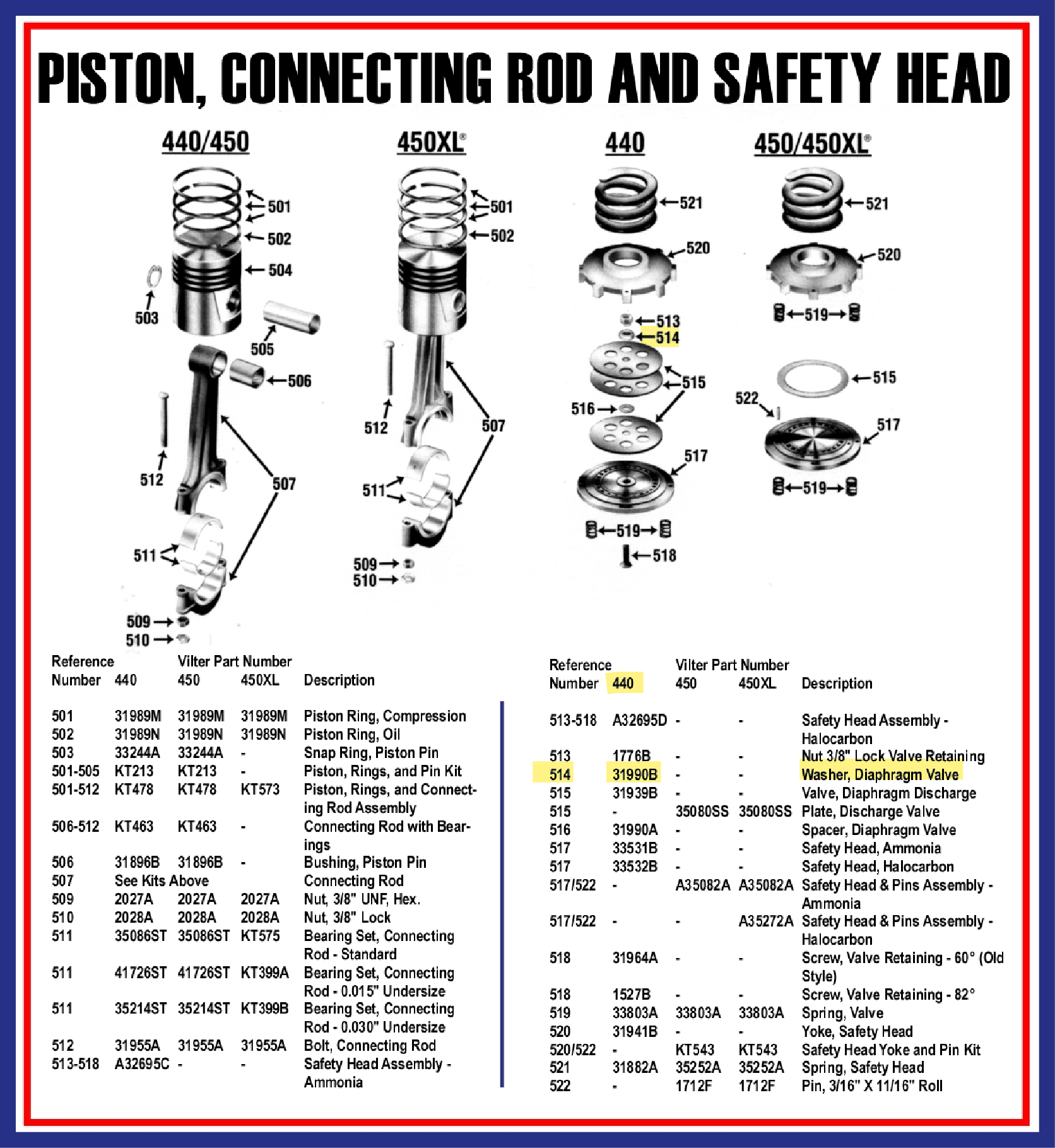 PISTON, CONNECTING ROD AND SAFETY HEAD

440/450

501
502
504
503
505
506
512
507
511
509
510

450XL®

501
502
512
507
511
509
510

440

521
520
513
514
515
516
517
519
518

450/450XL®

521
520
519
515
522
517
519

| Reference Number | Vilter Part Number 440 | 450 | 450XL | Description |
|---|---|---|---|---|
| 501 | 31989M | 31989M | 31989M | Piston Ring, Compression |
| 502 | 31989N | 31989N | 31989N | Piston Ring, Oil |
| 503 | 33244A | 33244A | - | Snap Ring, Piston Pin |
| 501-505 | KT213 | KT213 | - | Piston, Rings, and Pin Kit |
| 501-512 | KT478 | KT478 | KT573 | Piston, Rings, and Connecting Rod Assembly |
| 506-512 | KT463 | KT463 | - | Connecting Rod with Bearings |
| 506 | 31896B | 31896B | - | Bushing, Piston Pin |
| 507 | See Kits Above | | | Connecting Rod |
| 509 | 2027A | 2027A | 2027A | Nut, 3/8" UNF, Hex. |
| 510 | 2028A | 2028A | 2028A | Nut, 3/8" Lock |
| 511 | 35086ST | 35086ST | KT575 | Bearing Set, Connecting Rod - Standard |
| 511 | 41726ST | 41726ST | KT399A | Bearing Set, Connecting Rod - 0.015" Undersize |
| 511 | 35214ST | 35214ST | KT399B | Bearing Set, Connecting Rod - 0.030" Undersize |
| 512 | 31955A | 31955A | 31955A | Bolt, Connecting Rod |
| 513-518 | A32695C | - | - | Safety Head Assembly - Ammonia |

| Reference Number | Vilter Part Number 440 | 450 | 450XL | Description |
|---|---|---|---|---|
| 513-518 | A32695D | - | - | Safety Head Assembly - Halocarbon |
| 513 | 1776B | - | - | Nut 3/8" Lock Valve Retaining |
| 514 | 31990B | - | - | Washer, Diaphragm Valve |
| 515 | 31939B | - | - | Valve, Diaphragm Discharge |
| 515 | - | 35080SS | 35080SS | Plate, Discharge Valve |
| 516 | 31990A | - | - | Spacer, Diaphragm Valve |
| 517 | 33531B | - | - | Safety Head, Ammonia |
| 517 | 33532B | - | - | Safety Head, Halocarbon |
| 517/522 | - | A35082A | A35082A | Safety Head & Pins Assembly - Ammonia |
| 517/522 | - | - | A35272A | Safety Head & Pins Assembly - Halocarbon |
| 518 | 31964A | - | - | Screw, Valve Retaining - 60° (Old Style) |
| 518 | 1527B | - | - | Screw, Valve Retaining - 82° |
| 519 | 33803A | 33803A | 33803A | Spring, Valve |
| 520 | 31941B | - | - | Yoke, Safety Head |
| 520/522 | - | KT543 | KT543 | Safety Head Yoke and Pin Kit |
| 521 | 31882A | 35252A | 35252A | Spring, Safety Head |
| 522 | - | 1712F | 1712F | Pin, 3/16" X 11/16" Roll |